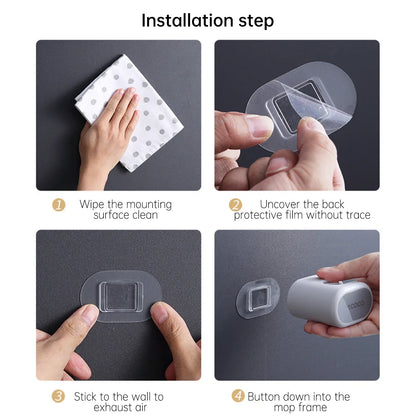 Installation step

1 Wipe the mounting surface clean

2 Uncover the back protective film without trace

3 Stick to the wall to exhaust air

4 Button down into the mop frame