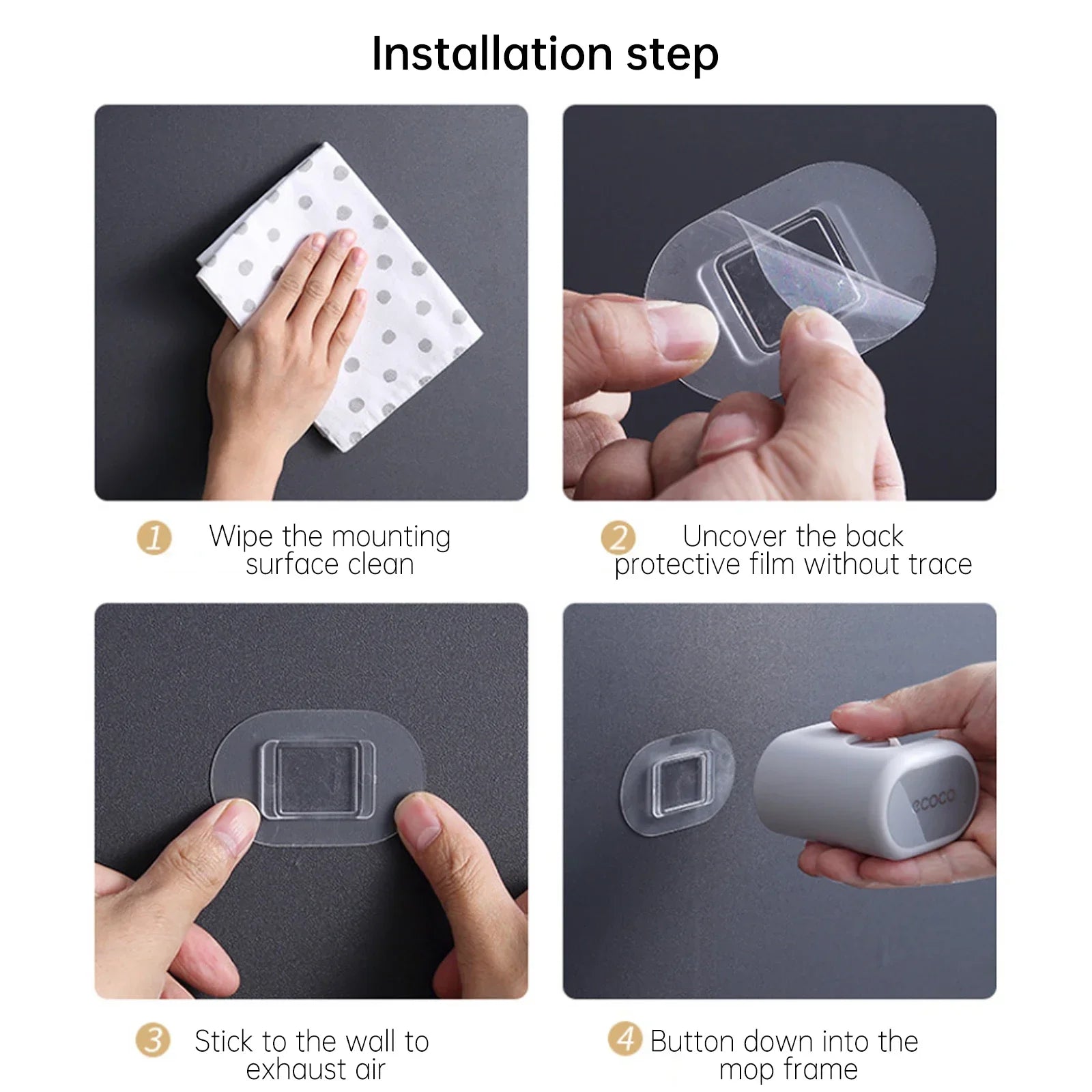 Installation step

1 Wipe the mounting surface clean

2 Uncover the back protective film without trace

3 Stick to the wall to exhaust air

ecoco

4 Button down into the mop frame